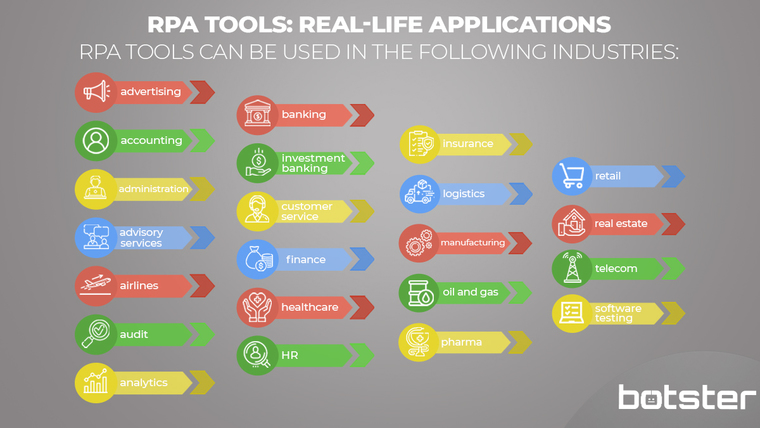 RPA TOOLS: REAL-LIFE APPLICATIONS
RPA TOOLS CAN BE USED IN THE FOLLOWING INDUSTRIES:

advertising
accounting
administration
advisory services
airlines
audit
analytics

banking
investment banking
customer service
finance
healthcare
HR

insurance
logistics
manufacturing
oil and gas
pharma

retail
real estate
telecom
software testing

botster